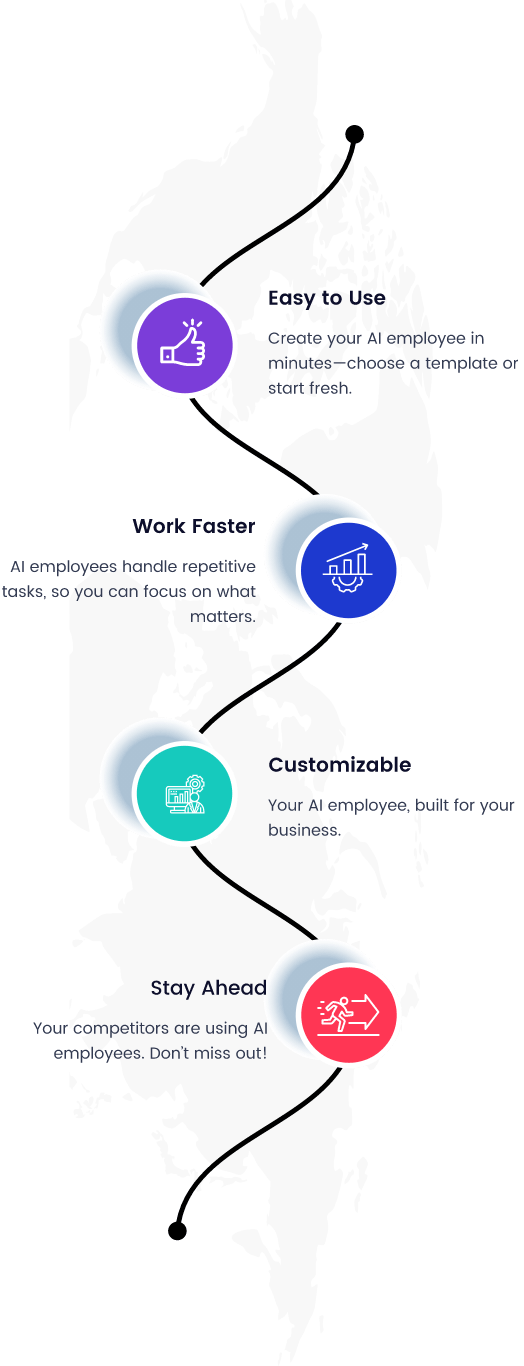 Easy to Use

Create your AI employee in minutes—choose a template or start fresh.

Work Faster

AI employees handle repetitive tasks, so you can focus on what matters.

Customizable

Your AI employee, built for your business.

Stay Ahead

Your competitors are using AI employees. Don't miss out!